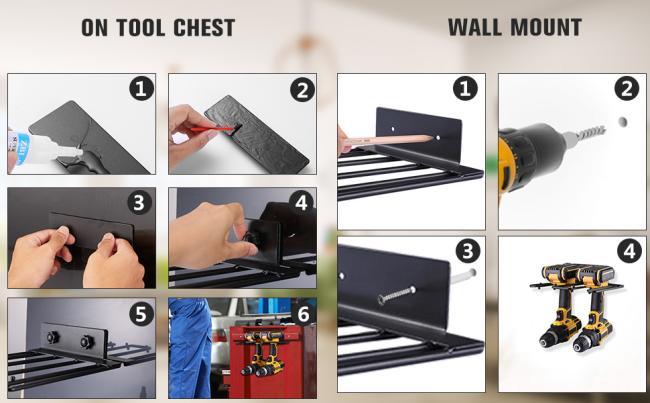 ON TOOL CHEST

1

2

3

4

5

6

WALL MOUNT

1

2

3

4