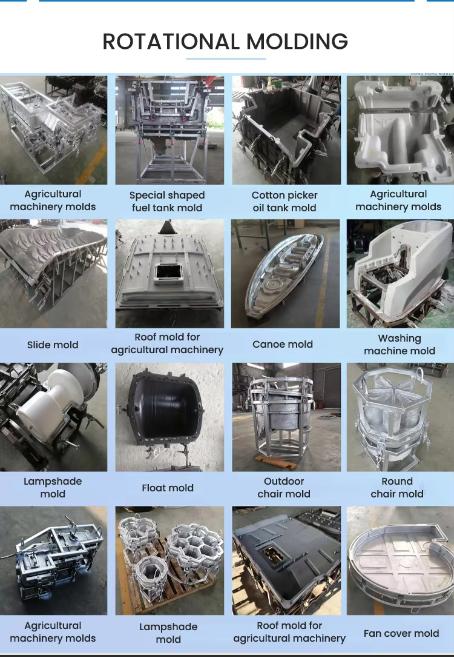 ROTATIONAL MOLDING

Agricultural machinery molds

Special shaped fuel tank mold

Cotton picker oil tank mold

Agricultural machinery molds

Slide mold

Roof mold for agricultural machinery

Canoe mold

Washing machine mold

Lampshade mold

Float mold

Outdoor chair mold

Round chair mold

Agricultural machinery molds

Lampshade mold

Roof mold for agricultural machinery

Fan cover mold