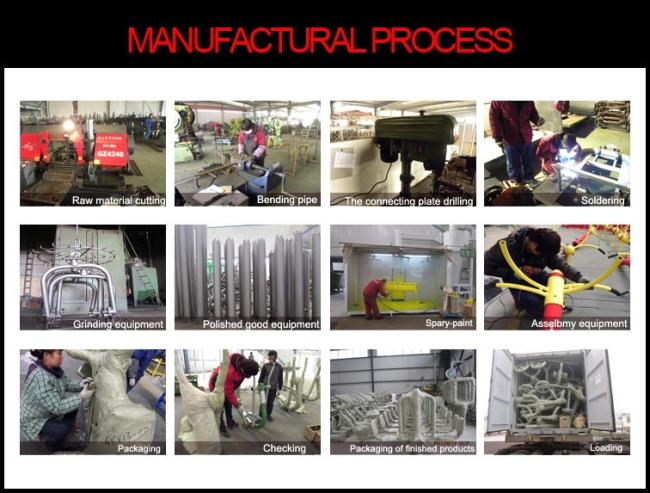 MANUFACTURAL PROCESS

GZ4240

Raw material cutting

Bending pipe

The connecting plate drilling

Soldering

Grinding equipment

Polished good equipment

Spary-paint

Asselbmy equipment

Packaging

Checking

Packaging of finished products

Loading