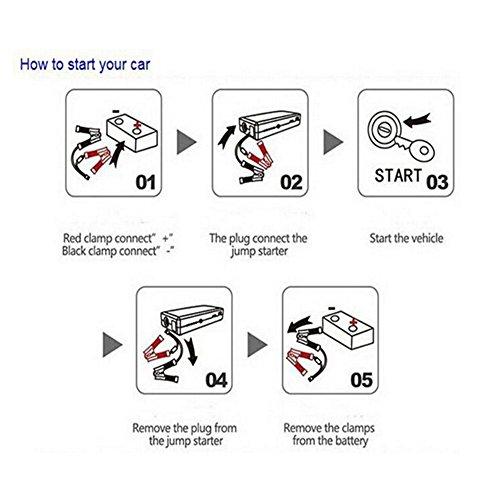 How to start your car

01

Red clamp connect" +"
Black clamp connect" -"

02

The plug connect the jump starter

START 03

Start the vehicle

04

Remove the plug from the jump starter

05

Remove the clamps from the battery