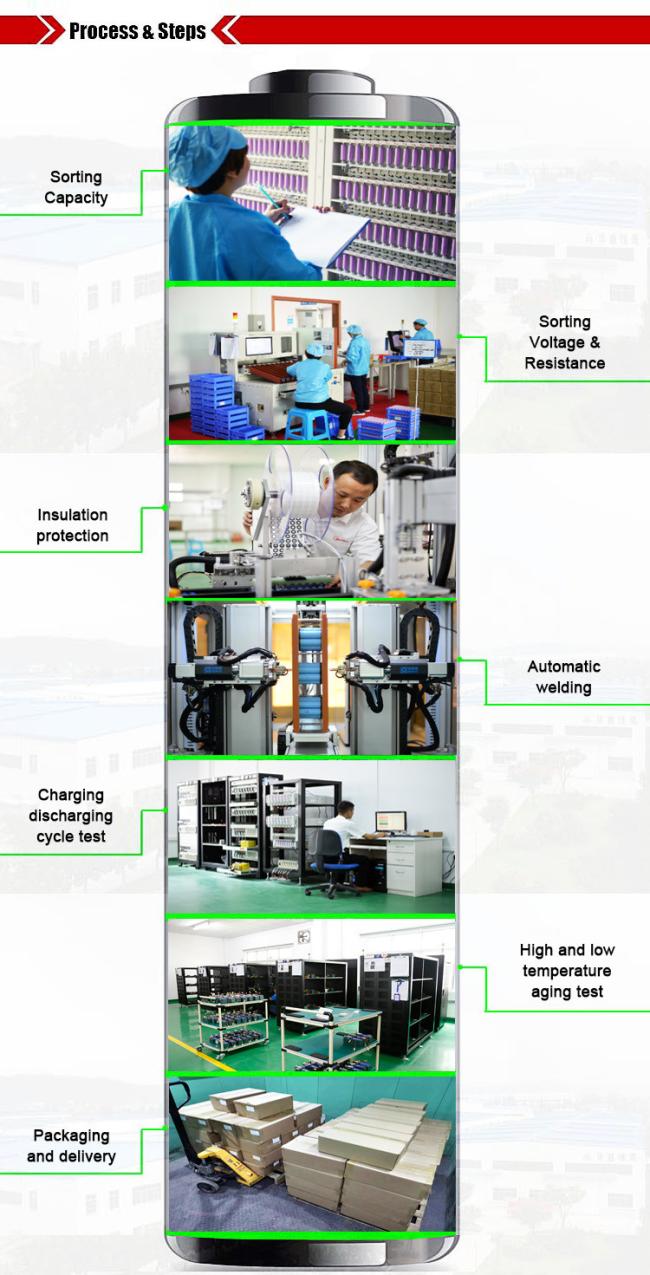 Process & Steps

Sorting Capacity

Sorting Voltage & Resistance

Insulation protection

Automatic welding

Charging discharging cycle test

High and low temperature aging test

Packaging and delivery