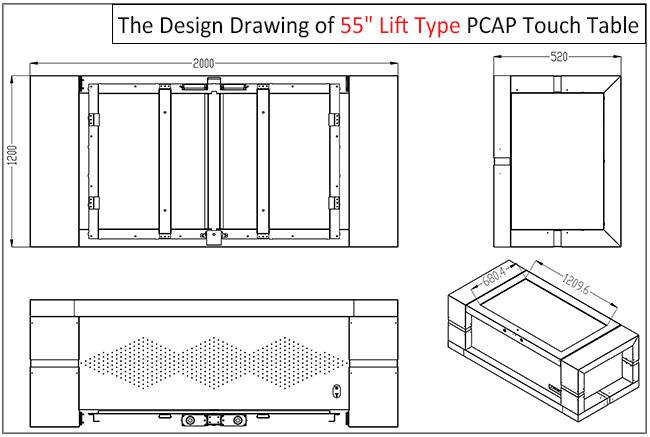 The Design Drawing of 55" Lift Type PCAP Touch Table

2000

1200

520

680.4

1209.6