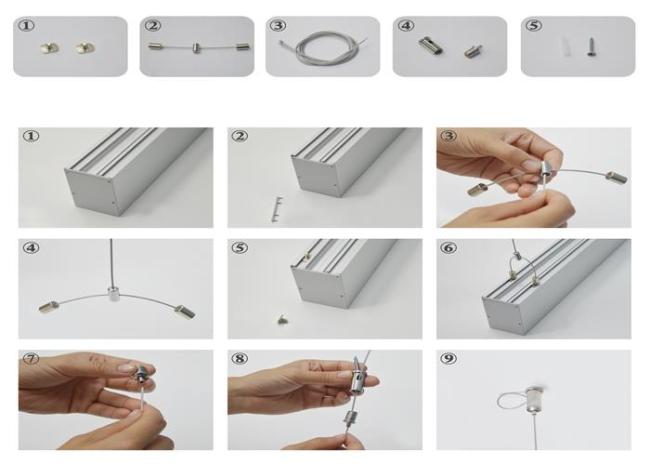 ①

②

③

④

⑤

①

②

③

④

⑤

⑥

⑦

⑧

⑨