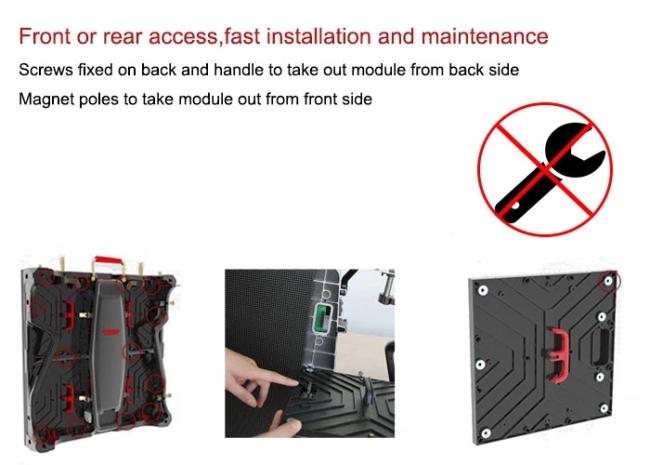 Front or rear access,fast installation and maintenance

Screws fixed on back and handle to take out module from back side

Magnet poles to take module out from front side