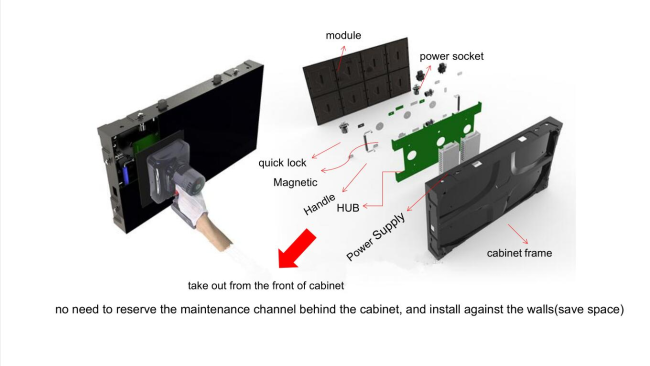 module

power socket

quick lock

Magnetic

Handle

HUB

Power Supply

cabinet frame

take out from the front of cabinet

no need to reserve the maintenance channel behind the cabinet, and install against the walls(save space)