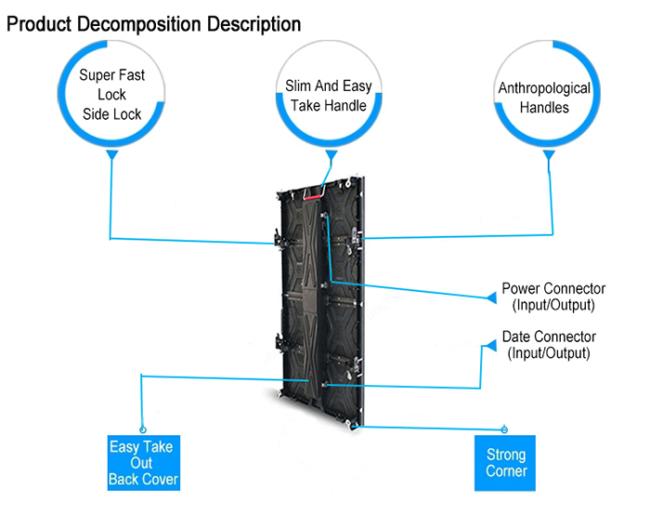 Product Decomposition Description

Super Fast Lock Side Lock

Slim And Easy Take Handle

Anthropological Handles

Power Connector (Input/Output)

Date Connector (Input/Output)

Easy Take Out Back Cover

Strong Corner