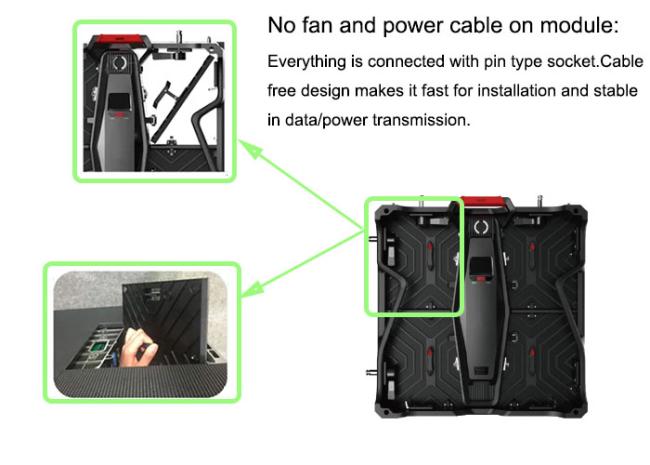 No fan and power cable on module:

Everything is connected with pin type socket.Cable free design makes it fast for installation and stable in data/power transmission.