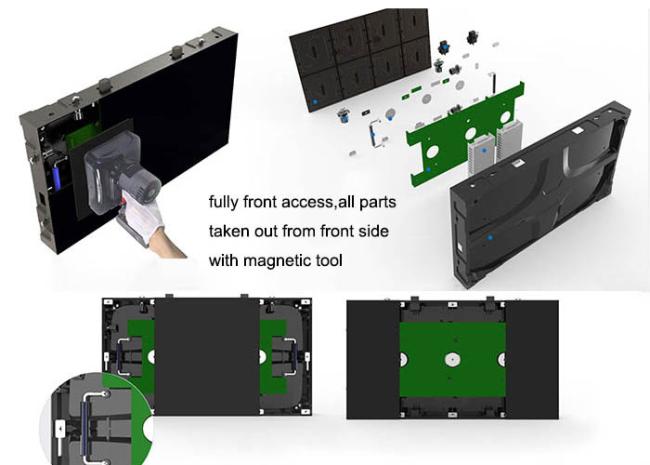 fully front access,all parts
taken out from front side
with magnetic tool