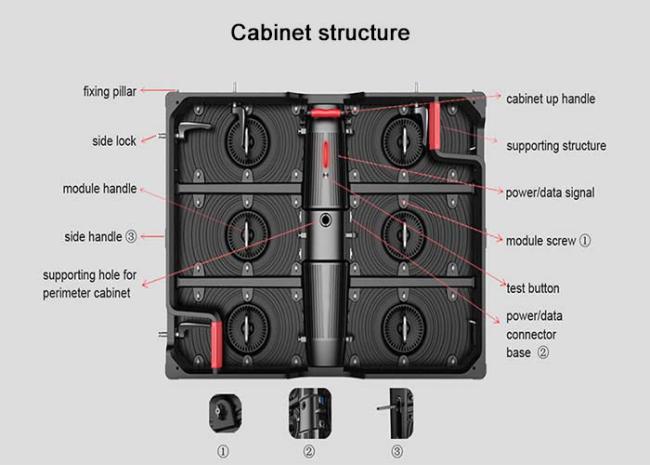 Cabinet structure

fixing pillar

side lock

module handle

side handle ③

supporting hole for perimeter cabinet

cabinet up handle

supporting structure

power/data signal

module screw ①

test button

power/data connector base ②

①

②

③