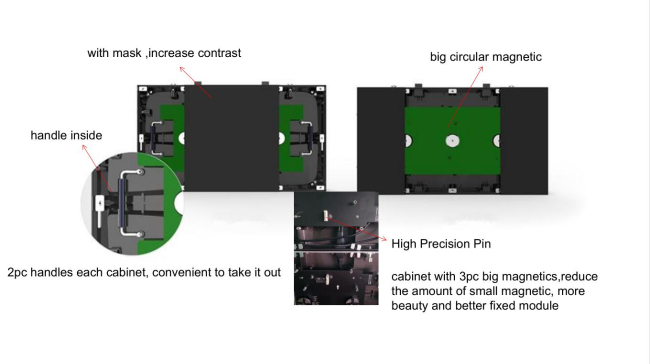 with mask ,increase contrast

big circular magnetic

handle inside

2pc handles each cabinet, convenient to take it out

High Precision Pin

cabinet with 3pc big magnetics,reduce the amount of small magnetic, more beauty and better fixed module