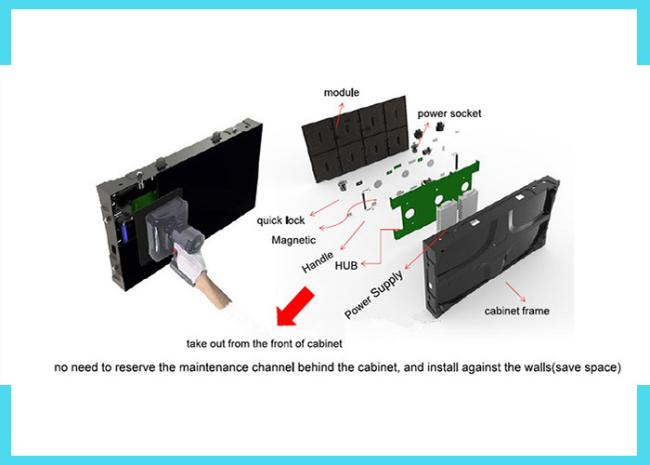 module

power socket

quick lock

Magnetic

Handle

HUB

Power Supply

cabinet frame

take out from the front of cabinet

no need to reserve the maintenance channel behind the cabinet, and install against the walls(save space)