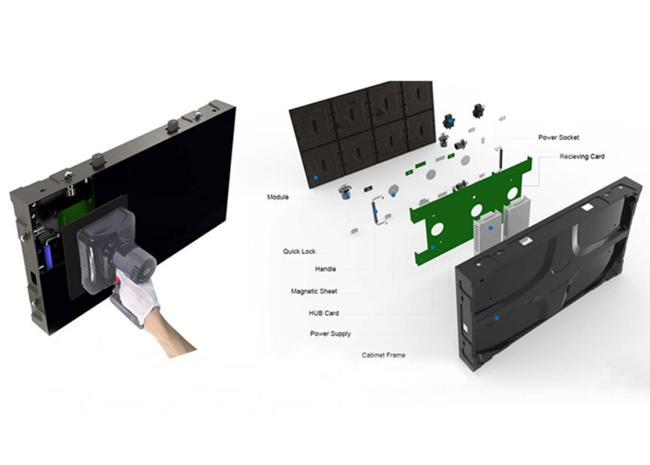 Power Socket
Recieving Card
Module
Quick Lock
Handle
Magnetic Sheet
HUB Card
Power Supply
Cabinet Frame