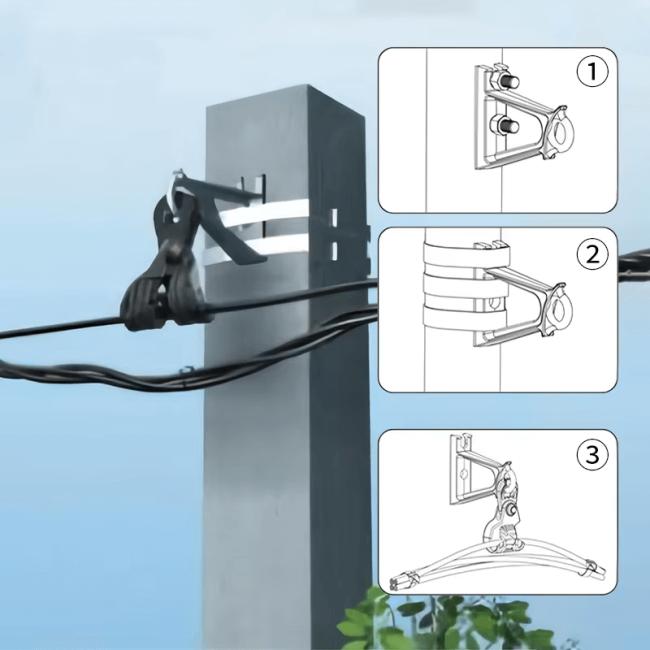 1

2

3