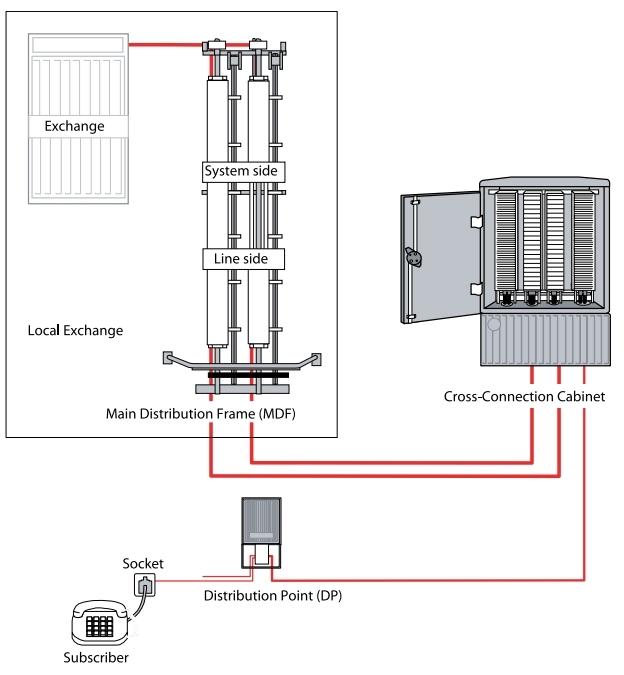 Exchange

System side

Line side

Local Exchange

Main Distribution Frame (MDF)

Cross-Connection Cabinet

Socket

Distribution Point (DP)

Subscriber