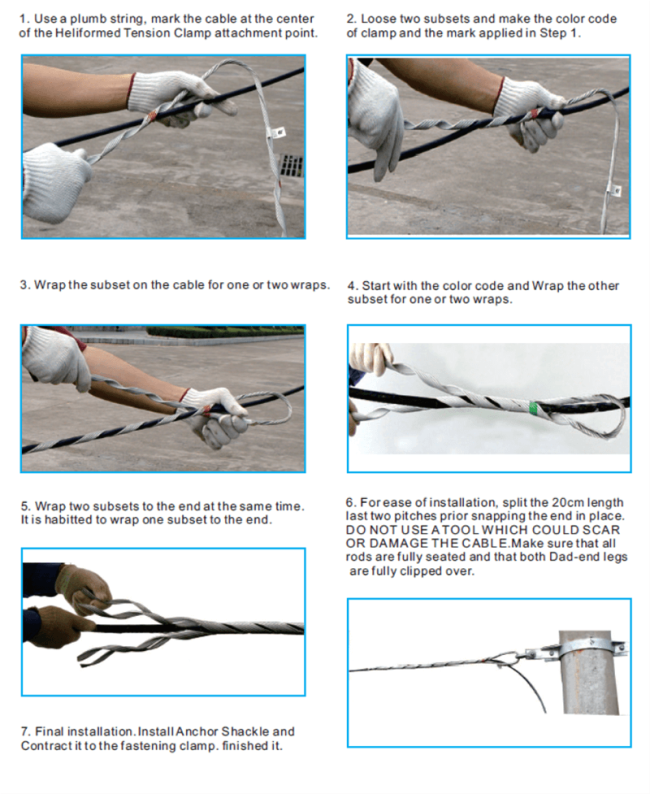 1. Use a plumb string, mark the cable at the center of the Heliformed Tension Clamp attachment point.

2. Loose two subsets and make the color code of clamp and the mark applied in Step 1.

3. Wrap the subset on the cable for one or two wraps.

4. Start with the color code and Wrap the other subset for one or two wraps.

5. Wrap two subsets to the end at the same time. It is habitted to wrap one subset to the end.

6. For ease of installation, split the 20cm length last two pitches prior snapping the end in place. DO NOT USE A TOOL WHICH COULD SCAR OR DAMAGE THE CABLE.Make sure that all rods are fully seated and that both Dad-end legs are fully clipped over.

7. Final installation. Install Anchor Shackle and Contract it to the fastening clamp. finished it.