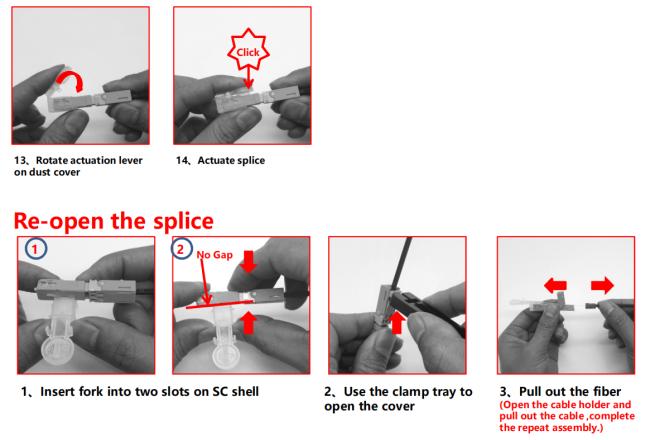 Click

13、Rotate actuation lever on dust cover

14、Actuate splice

Re-open the splice

1

2

No Gap

1、Insert fork into two slots on SC shell

2、Use the clamp tray to open the cover

3、Pull out the fiber
(Open the cable holder and pull out the cable ,complete the repeat assembly.)