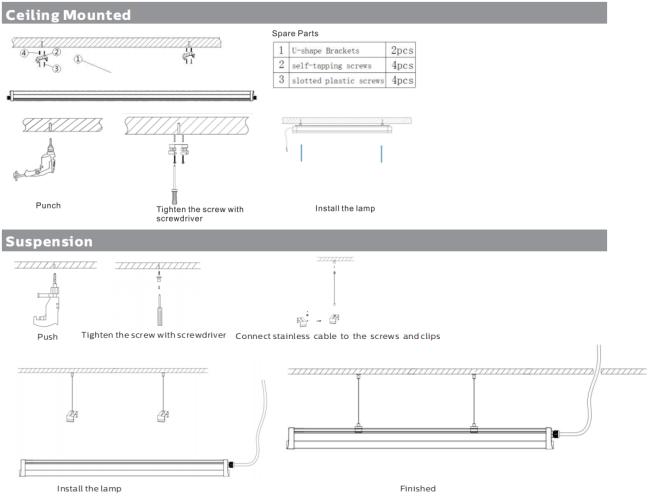 Ceiling Mounted

④ ② ③ ①

Spare Parts

| 1 | U-shape Brackets | 2pcs |
|---|---|---|
| 2 | self-tapping screws | 4pcs |
| 3 | slotted plastic screws | 4pcs |

Punch

Tighten the screw with screwdriver

Install the lamp

Suspension

Push

Tighten the screw with screwdriver

Connect stainless cable to the screws and clips

Install the lamp

Finished