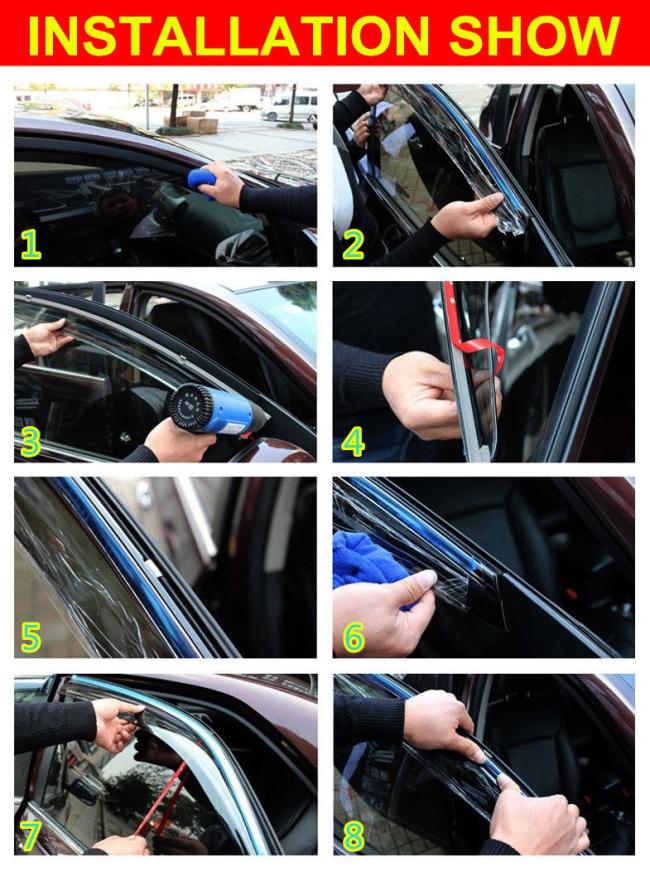 INSTALLATION SHOW

1

2

3

4

5

6

7

8