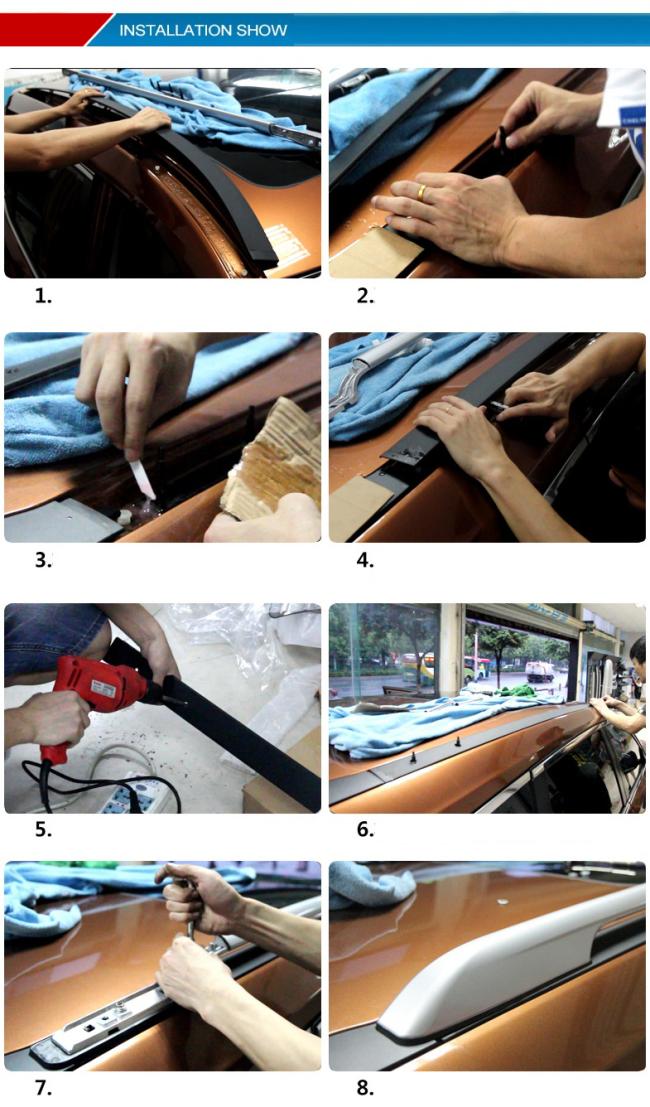 INSTALLATION SHOW

1.

2.

3.

4.

5.

6.

7.

8.