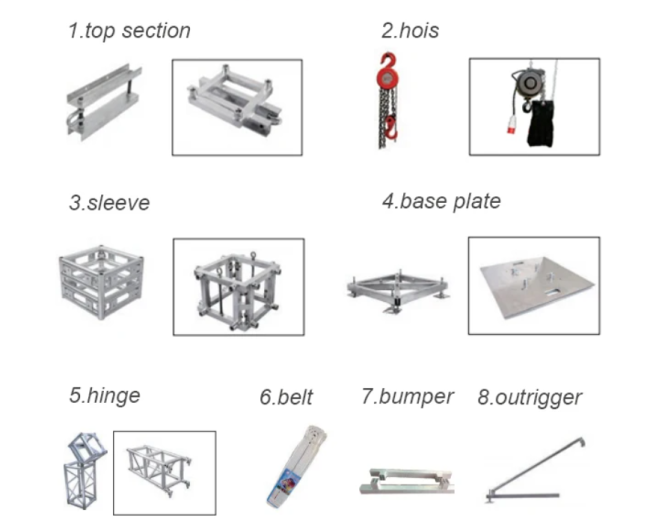 1.top section

2.hois

3.sleeve

4.base plate

5.hinge

6.belt

7.bumper

8.outrigger