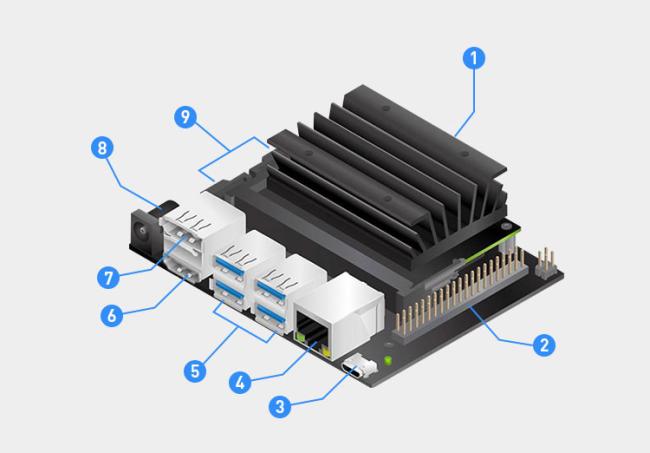 1
9
8
7
6
5
4
3
2