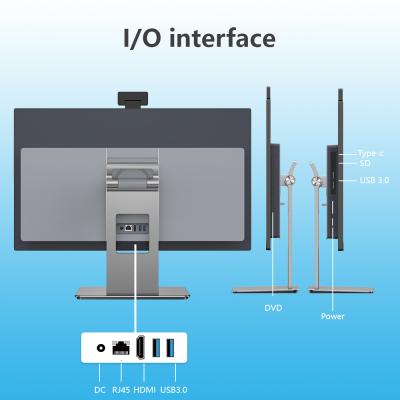 I/O interface

Type-c
SD
USB 3.0

DVD

Power

DC RJ45 HDMI USB3.0