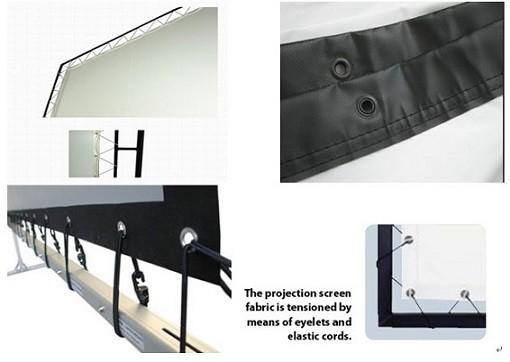 The projection screen fabric is tensioned by means of eyelets and elastic cords.