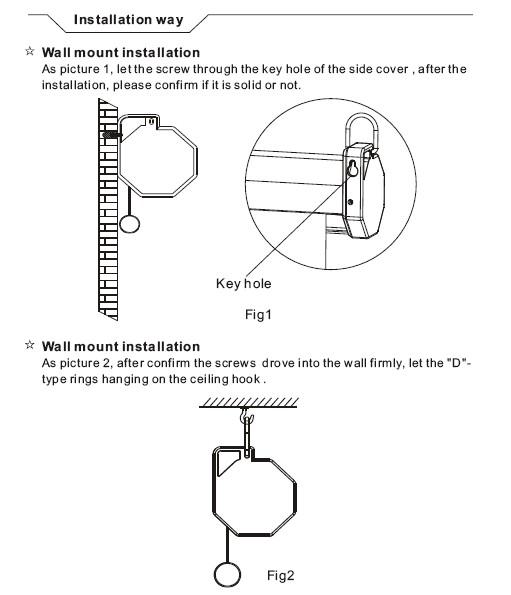 Installation way

☆ Wall mount installation
As picture 1, let the screw through the key hole of the side cover , after the installation, please confirm if it is solid or not.

Key hole

Fig1

☆ Wall mount installation
As picture 2, after confirm the screws drove into the wall firmly, let the "D"-type rings hanging on the ceiling hook .

Fig2