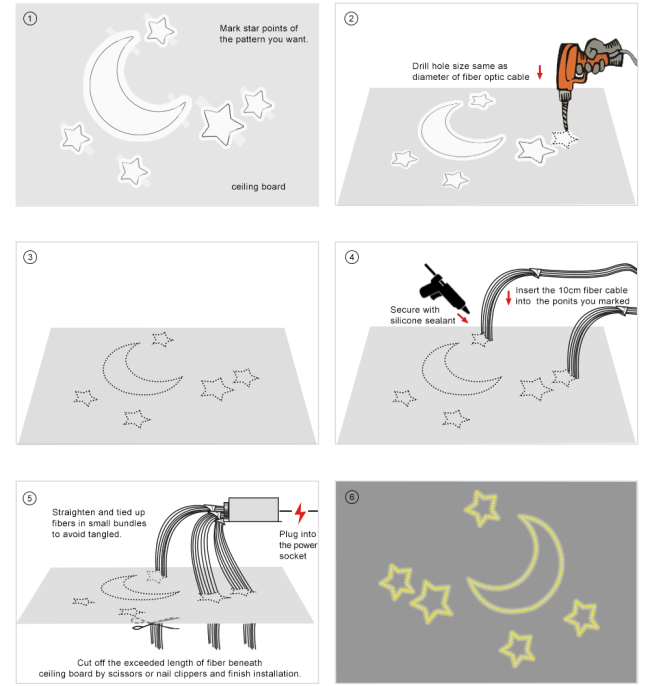 ①

Mark star points of the pattern you want.

ceiling board

②

Drill hole size same as diameter of fiber optic cable

③

④

Secure with silicone sealant

Insert the 10cm fiber cable into the ponits you marked

⑤

Straighten and tied up fibers in small bundles to avoid tangled.

Plug into the power socket

Cut off the exceeded length of fiber beneath ceiling board by scissors or nail clippers and finish installation.

⑥