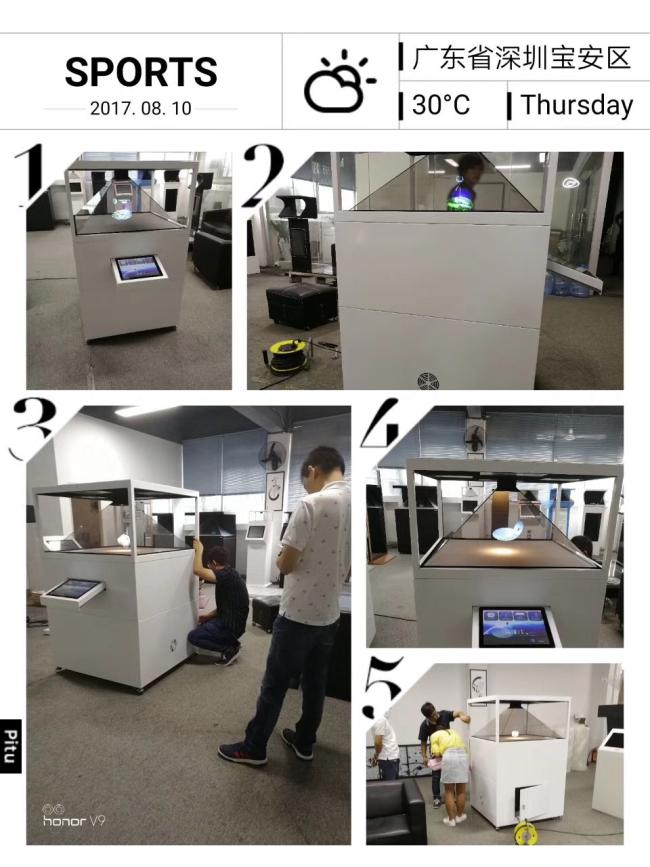 SPORTS
2017. 08. 10

广东省深圳宝安区
30°C
Thursday

1
2
3
4
5

Pitu

honor V9