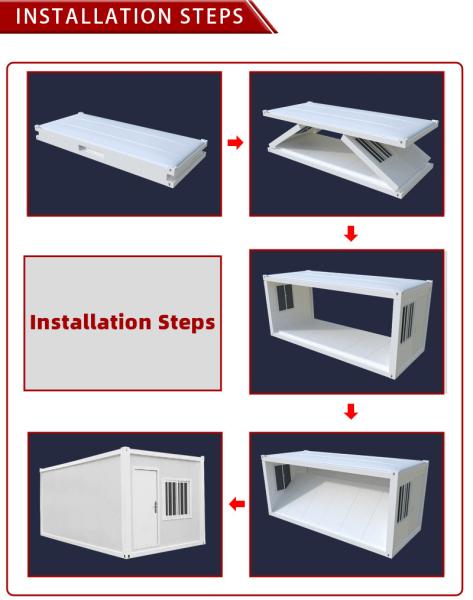 INSTALLATION STEPS

Installation Steps