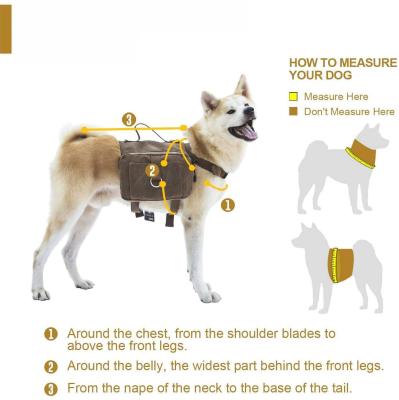 HOW TO MEASURE YOUR DOG

Measure Here

Don't Measure Here

3

2

1

1 Around the chest, from the shoulder blades to above the front legs.

2 Around the belly, the widest part behind the front legs.

3 From the nape of the neck to the base of the tail.