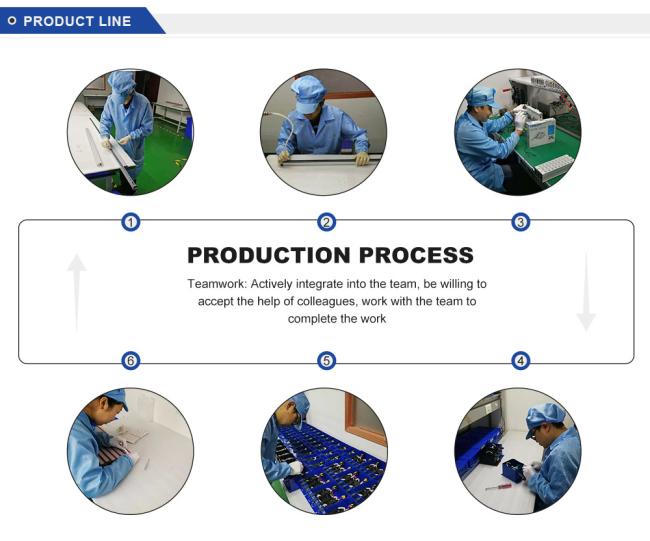 PRODUCT LINE

1
2
3

PRODUCTION PROCESS

Teamwork: Actively integrate into the team, be willing to accept the help of colleagues, work with the team to complete the work

6
5
4