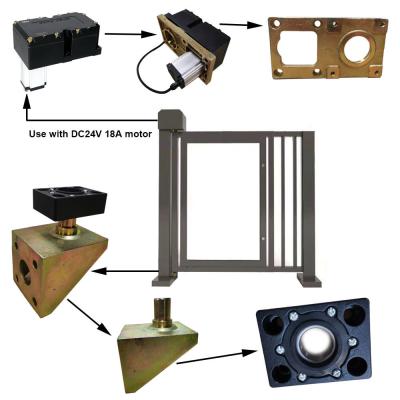 Use with DC24V 18A motor