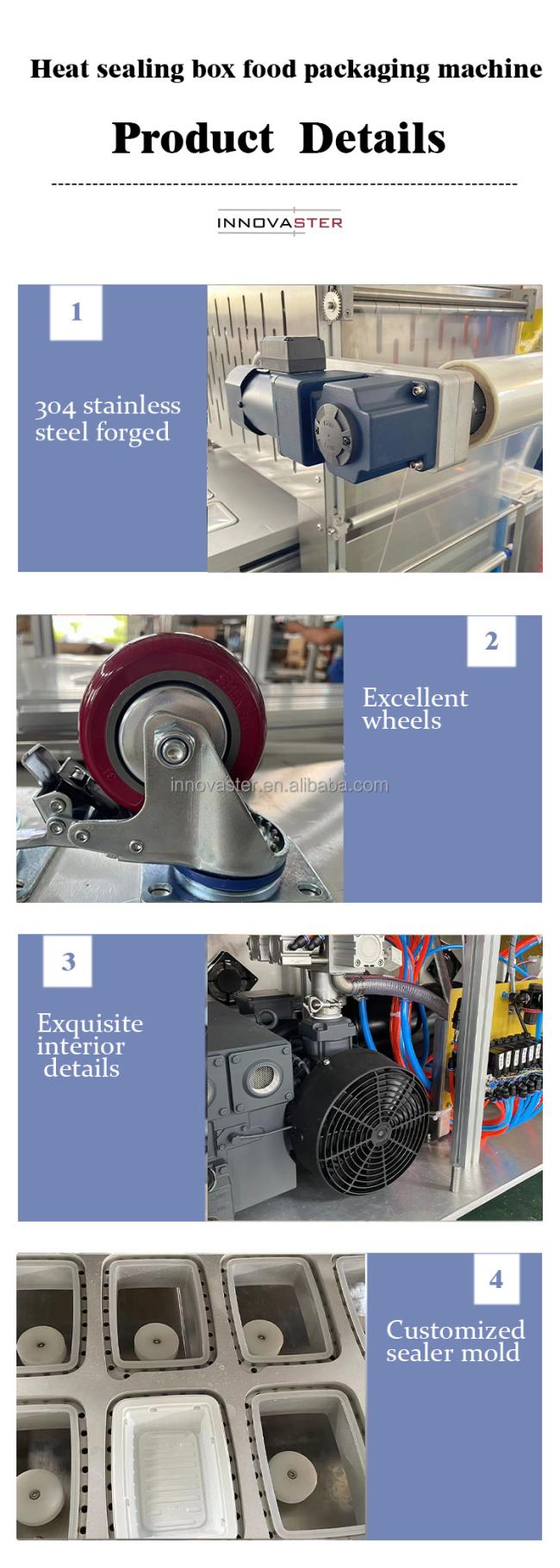 Heat sealing box food packaging machine

Product Details

INNOVASTER

1

304 stainless steel forged

2

Excellent wheels

innovaster.en.alibaba.com

3

Exquisite interior details

4

Customized sealer mold