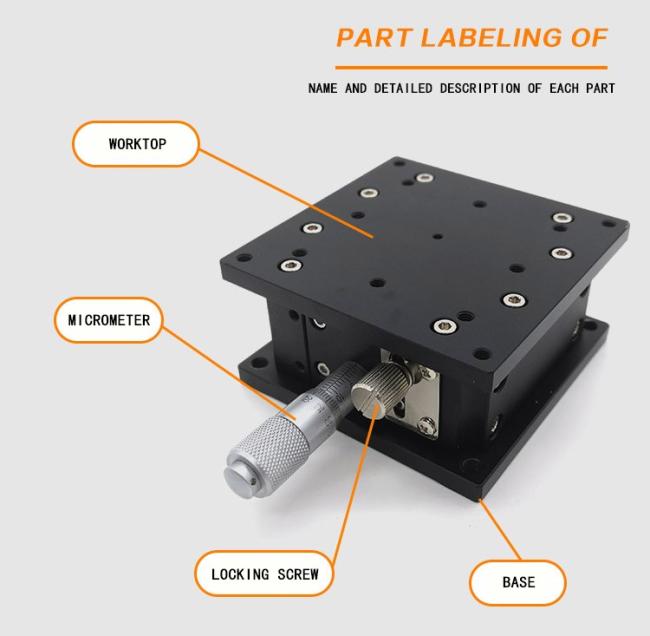 PART LABELING OF

NAME AND DETAILED DESCRIPTION OF EACH PART

WORKTOP

MICROMETER

LOCKING SCREW

BASE