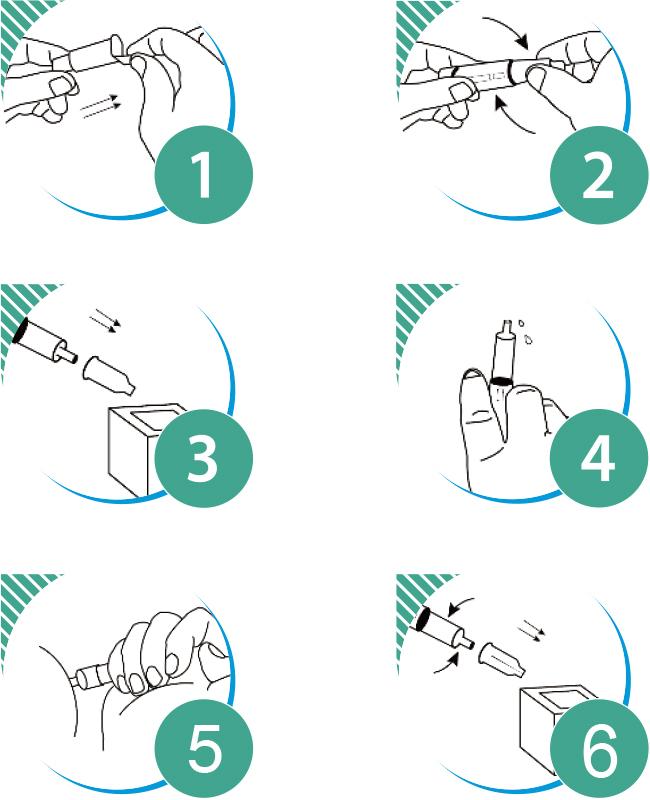 1

2

3

4

5

6