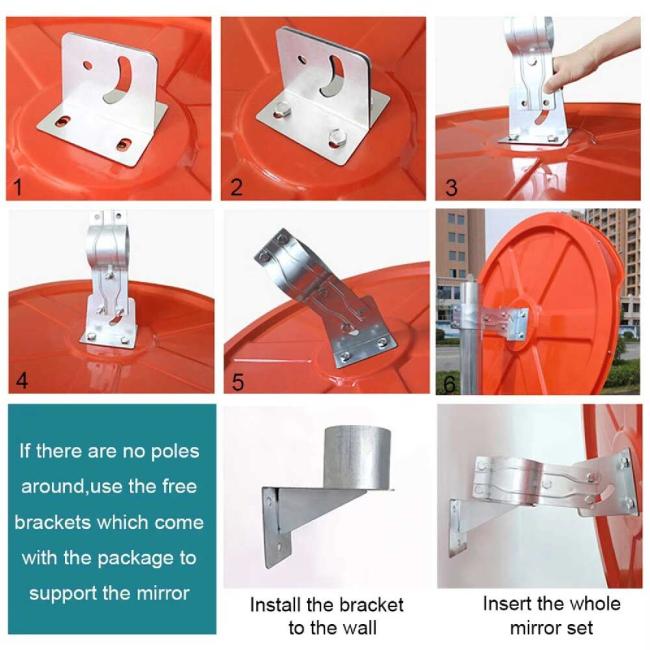 1

2

3

4

5

6

If there are no poles around,use the free brackets which come with the package to support the mirror

Install the bracket to the wall

Insert the whole mirror set