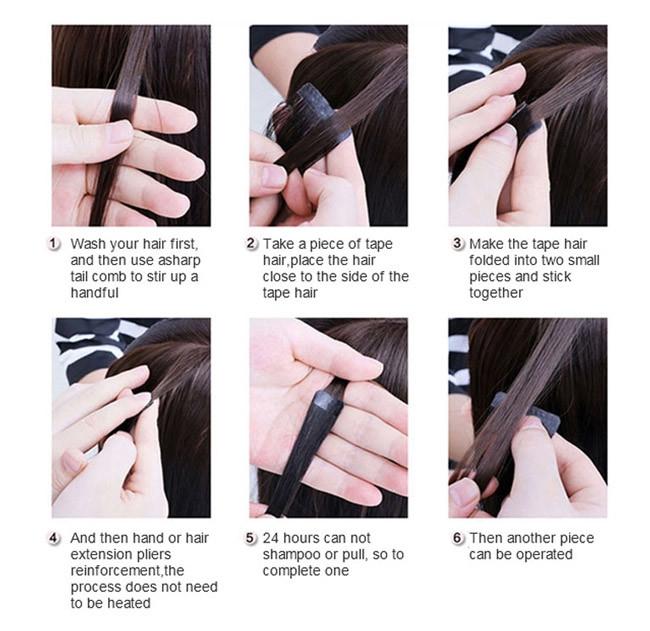 1 Wash your hair first, and then use asharp tail comb to stir up a handful

2 Take a piece of tape hair,place the hair close to the side of the tape hair

3 Make the tape hair folded into two small pieces and stick together

4 And then hand or hair extension pliers reinforcement,the process does not need to be heated

5 24 hours can not shampoo or pull, so to complete one

6 Then another piece can be operated