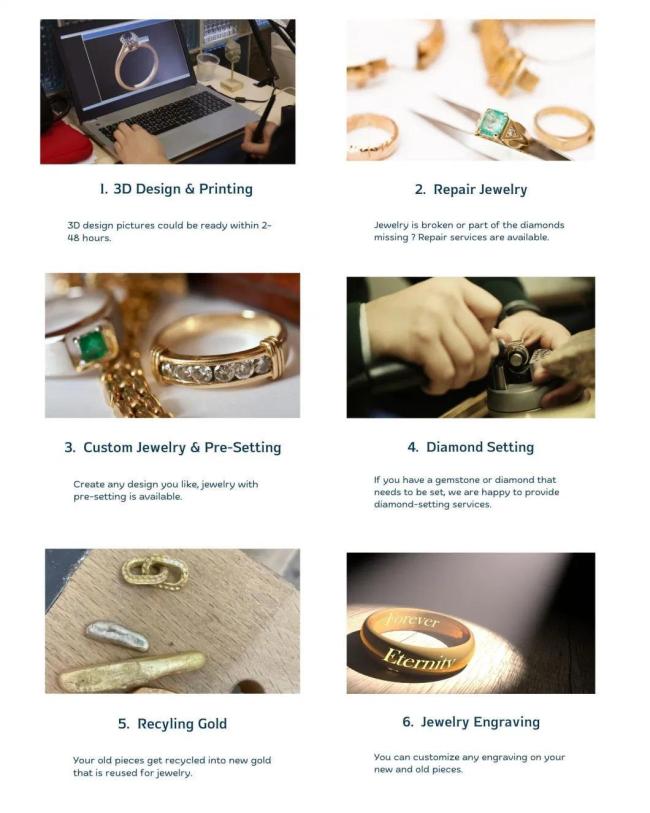 1. 3D Design & Printing

3D design pictures could be ready within 2-48 hours.

2. Repair Jewelry

Jewelry is broken or part of the diamonds missing ? Repair services are available.

3. Custom Jewelry & Pre-Setting

Create any design you like, jewelry with pre-setting is available.

4. Diamond Setting

If you have a gemstone or diamond that needs to be set, we are happy to provide diamond-setting services.

Forever
Eternity

5. Recyling Gold

Your old pieces get recycled into new gold that is reused for jewelry.

6. Jewelry Engraving

You can customize any engraving on your new and old pieces.