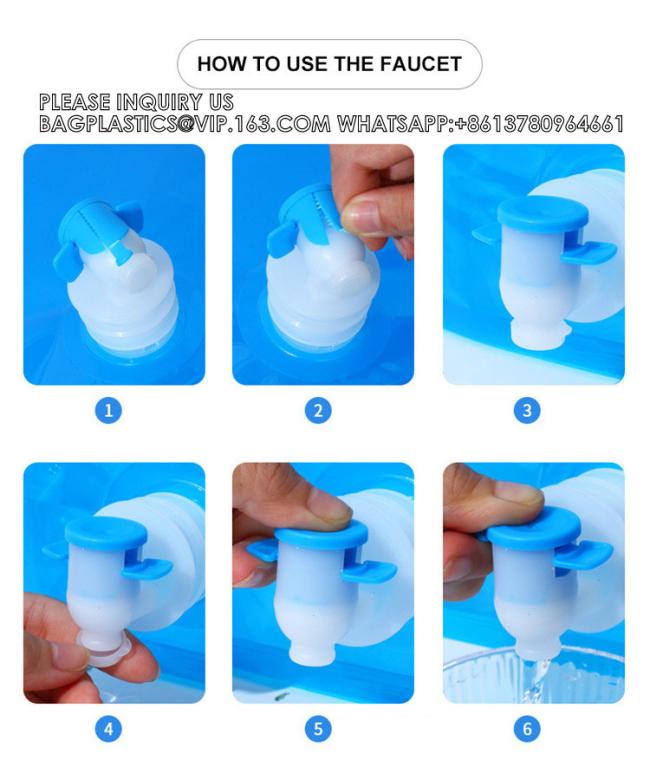 HOW TO USE THE FAUCET

PLEASE INQUIRY US
BAGPLASTICS@VIP.163.COM WHATSAPP:+8613780964661

1

2

3

4

5

6