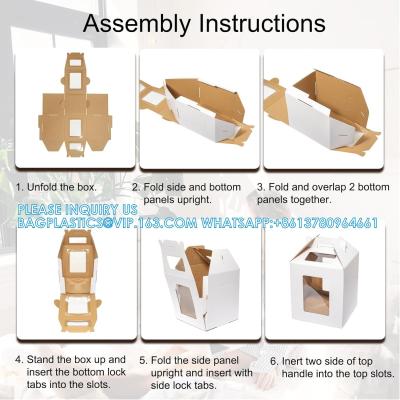 Assembly Instructions

1. Unfold the box.

2. Fold side and bottom panels upright.

3. Fold and overlap 2 bottom panels together.

PLEASE INQUIRY US
BAGPLASTICS@VIP.163.COM WHATSAPP:+8613780964661

4. Stand the box up and insert the bottom lock tabs into the slots.

5. Fold the side panel upright and insert with side lock tabs.

6. Inert two side of top handle into the top slots.