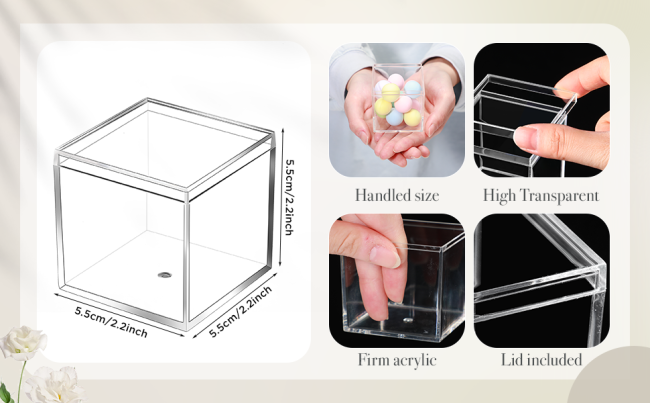 5.5cm/2.2inch

5.5cm/2.2inch

5.5cm/2.2inch

Handled size

High Transparent

Firm acrylic

Lid included