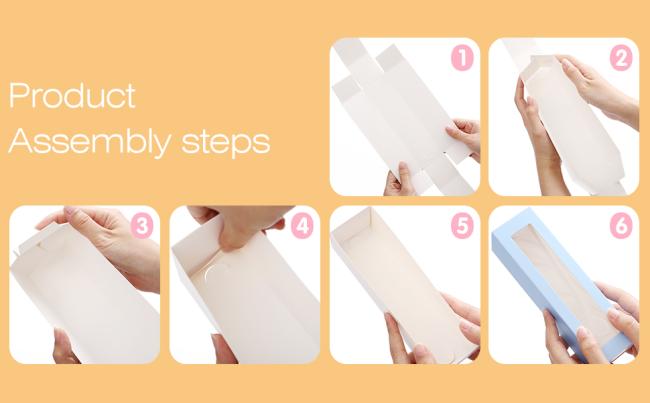 Product
Assembly steps

1

2

3

4

5

6