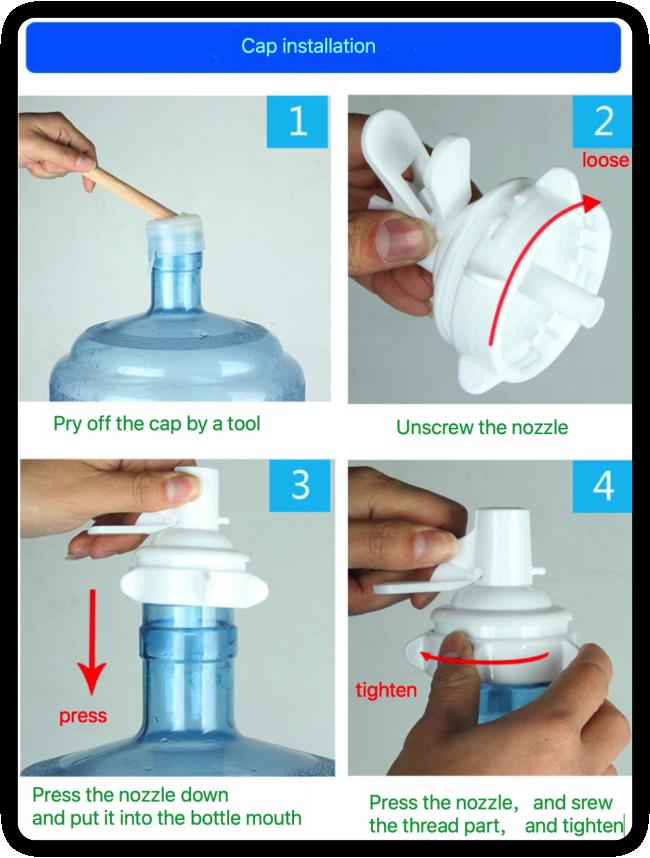 Cap installation

1

Pry off the cap by a tool

2

loose

Unscrew the nozzle

3

press

Press the nozzle down and put it into the bottle mouth

4

tighten

Press the nozzle, and srew the thread part, and tighten