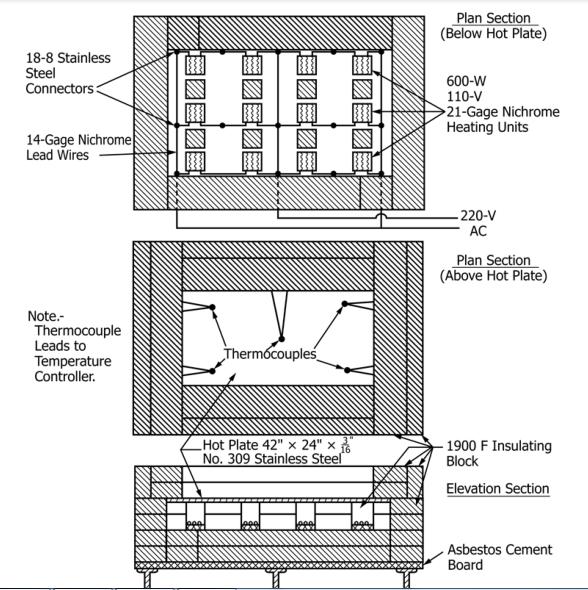 Plan Section
(Below Hot Plate)

18-8 Stainless Steel Connectors

600-W
110-V
21-Gage Nichrome Heating Units

14-Gage Nichrome Lead Wires

220-V
AC

Plan Section
(Above Hot Plate)

Note.- Thermocouple Leads to Temperature Controller.

Thermocouples

Hot Plate 42" × 24" × $\frac{3}{16}$"
No. 309 Stainless Steel

1900 F Insulating Block

Elevation Section

Asbestos Cement Board