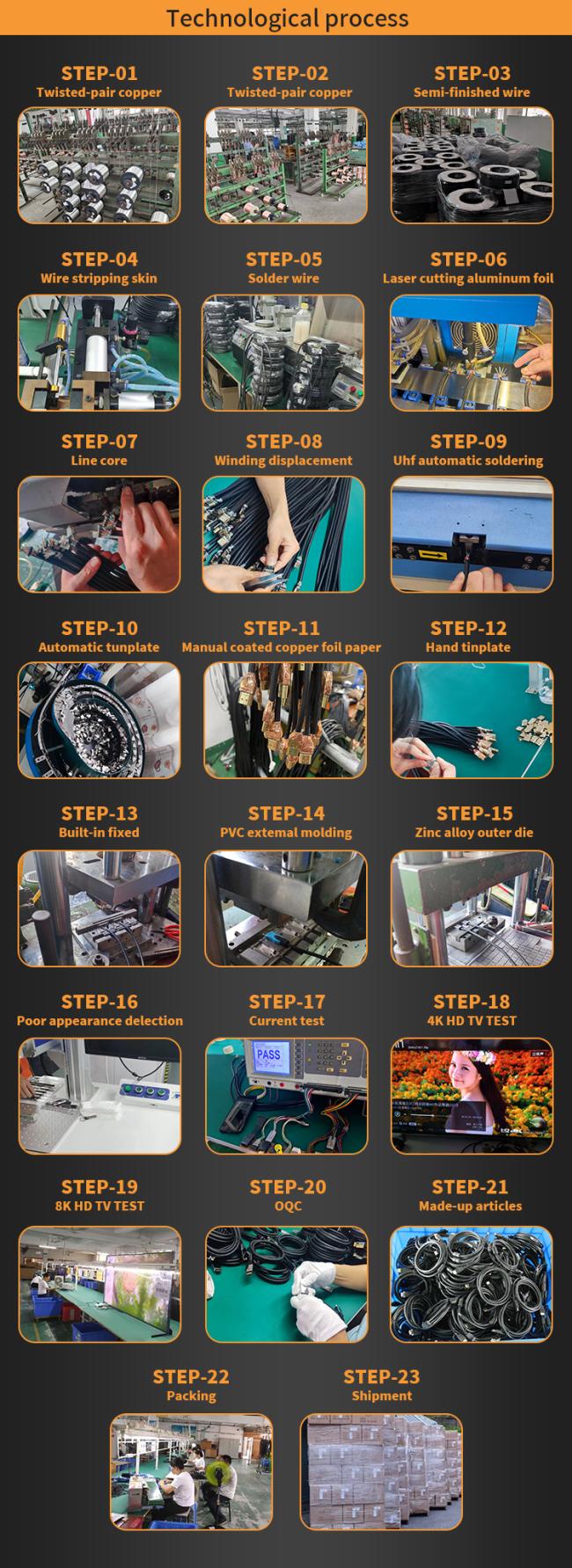 Technological process

STEP-01
Twisted-pair copper

STEP-02
Twisted-pair copper

STEP-03
Semi-finished wire

STEP-04
Wire stripping skin

STEP-05
Solder wire

STEP-06
Laser cutting aluminum foil

STEP-07
Line core

STEP-08
Winding displacement

STEP-09
Uhf automatic soldering

STEP-10
Automatic tunplate

STEP-11
Manual coated copper foil paper

STEP-12
Hand tinplate

STEP-13
Built-in fixed

STEP-14
PVC extemal molding

STEP-15
Zinc alloy outer die

STEP-16
Poor appearance delection

STEP-17
Current test

PASS

STEP-18
4K HD TV TEST

STEP-19
8K HD TV TEST

STEP-20
OQC

STEP-21
Made-up articles

STEP-22
Packing

STEP-23
Shipment