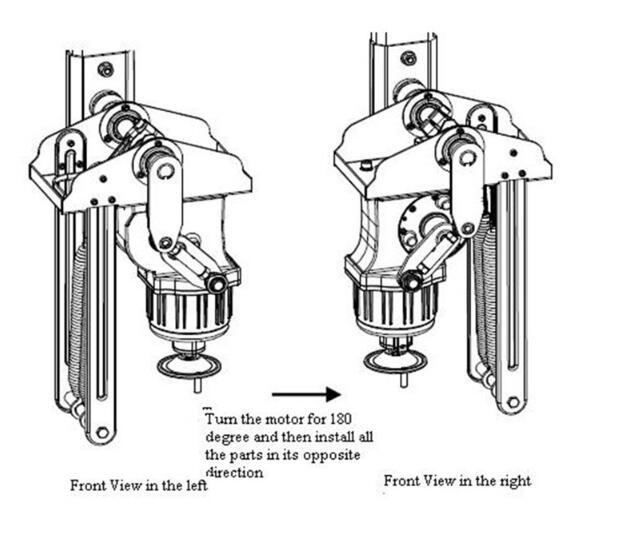 Turn the motor for 180 degree and then install all the parts in its opposite direction

Front View in the left

Front View in the right