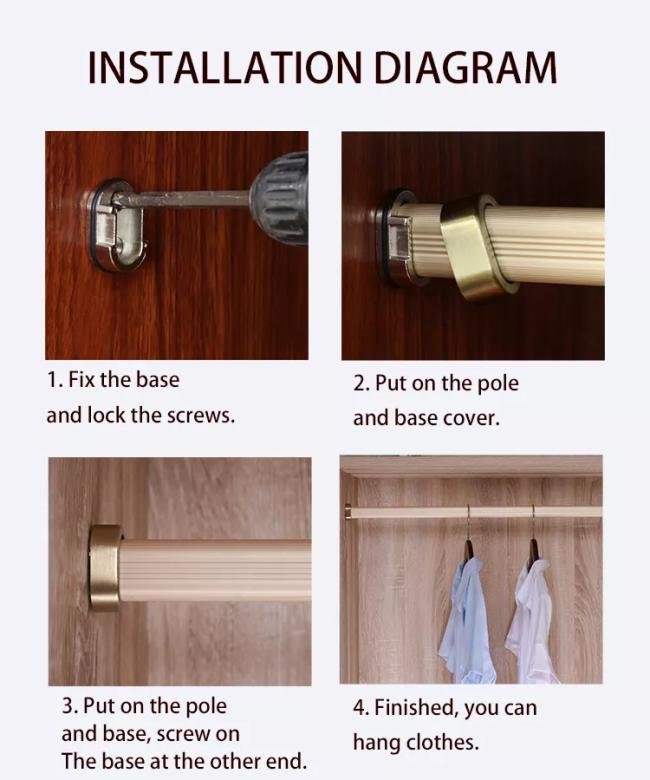 INSTALLATION DIAGRAM

1. Fix the base
and lock the screws.

2. Put on the pole
and base cover.

3. Put on the pole
and base, screw on
The base at the other end.

4. Finished, you can
hang clothes.