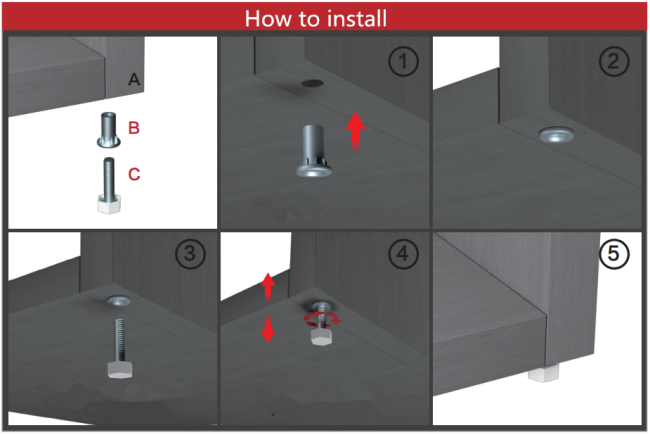 How to install

A

B

C

1

2

3

4

5